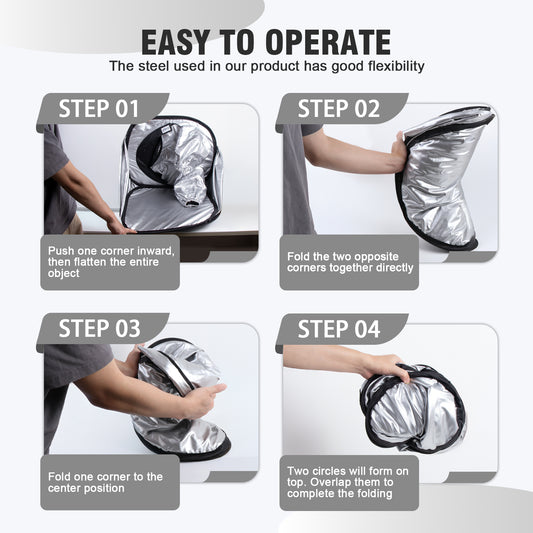 EASY TO OPERATE
The steel used in our product has good flexibility

STEP 01
Push one corner inward, then flatten the entire object

STEP 02
Fold the two opposite corners together directly

STEP 03
Fold one corner to the center position

STEP 04
Two circles will form on top. Overlap them to complete the folding