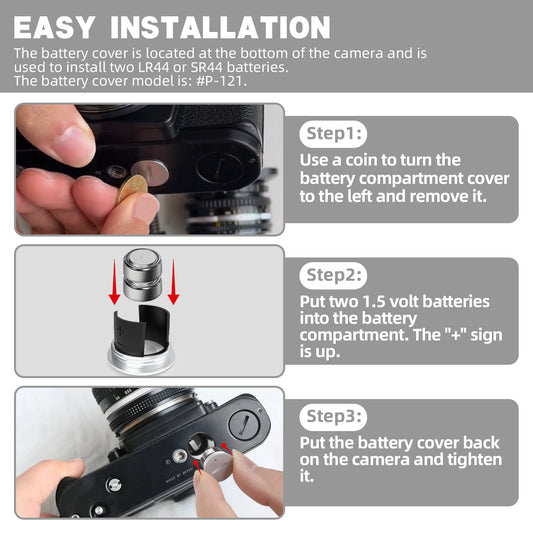 EASY INSTALLATION
The battery cover is located at the bottom of the camera and is used to install two LR44 or SR44 batteries.
The battery cover model is: #P-121.

Step1:
Use a coin to turn the battery compartment cover to the left and remove it.

Step2:
Put two 1.5 volt batteries into the battery compartment. The "+" sign is up.

Step3:
Put the battery cover back on the camera and tighten it.