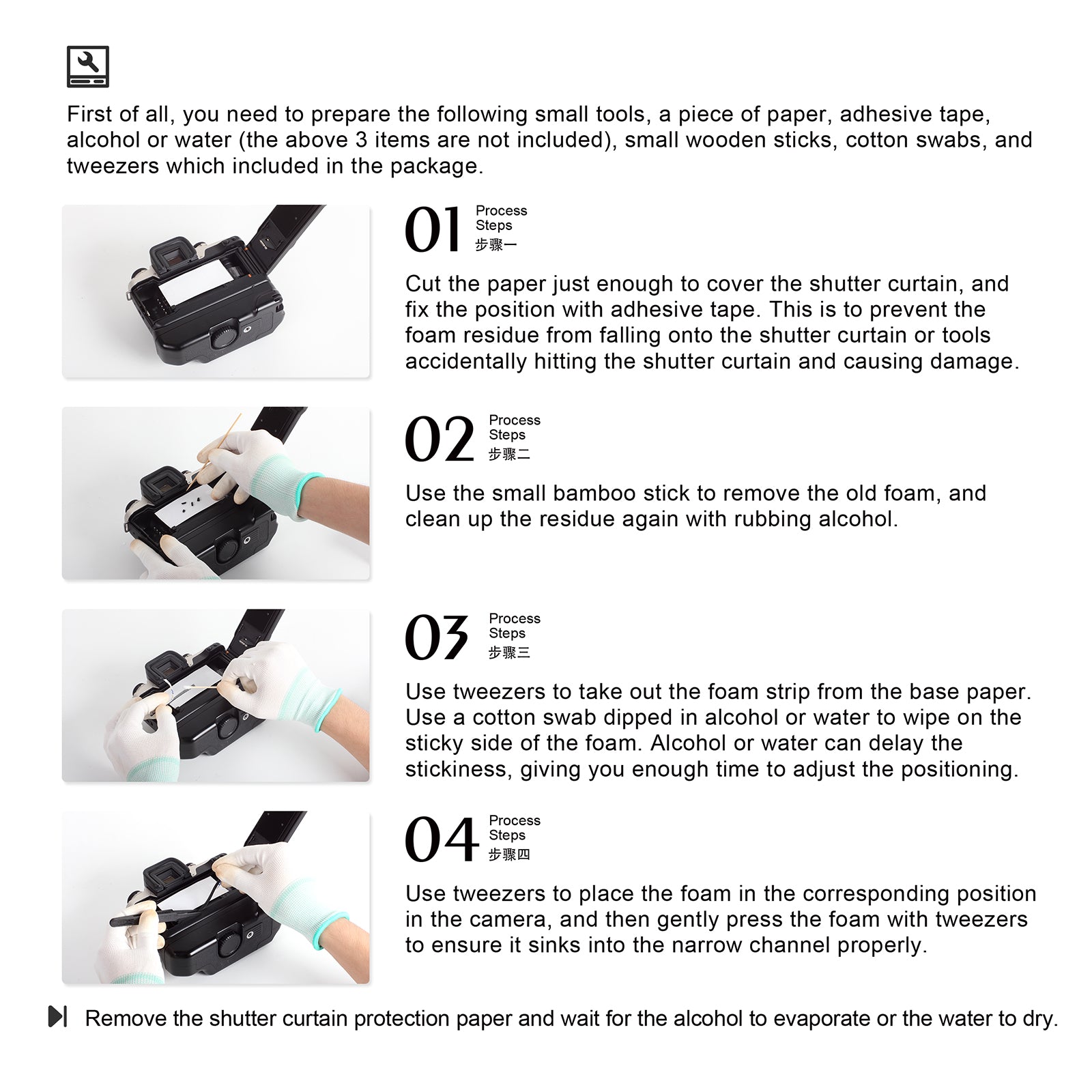 First of all, you need to prepare the following small tools, a piece of paper, adhesive tape, alcohol or water (the above 3 items are not included), small wooden sticks, cotton swabs, and tweezers which included in the package.

01 Process Steps 步骤一

Cut the paper just enough to cover the shutter curtain, and fix the position with adhesive tape. This is to prevent the foam residue from falling onto the shutter curtain or tools accidentally hitting the shutter curtain and causing damage.

02 Process Steps 步骤二

Use the small bamboo stick to remove the old foam, and clean up the residue again with rubbing alcohol.

03 Process Steps 步骤三

Use tweezers to take out the foam strip from the base paper. Use a cotton swab dipped in alcohol or water to wipe on the sticky side of the foam. Alcohol or water can delay the stickiness, giving you enough time to adjust the positioning.

04 Process Steps 步骤四

Use tweezers to place the foam in the corresponding position in the camera, and then gently press the foam with tweezers to ensure it sinks into the narrow channel properly.

Remove the shutter curtain protection paper and wait for the alcohol to evaporate or the water to dry.