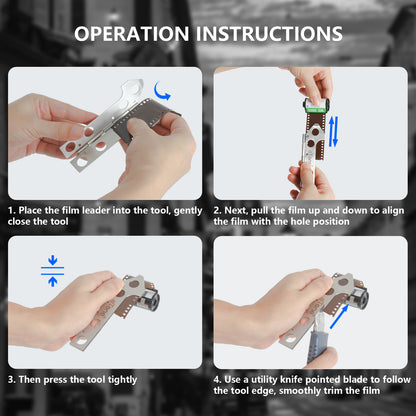 OPERATION INSTRUCTIONS

1. Place the film leader into the tool, gently close the tool

2. Next, pull the film up and down to align the film with the hole position

3. Then press the tool tightly

4. Use a utility knife pointed blade to follow the tool edge, smoothly trim the film