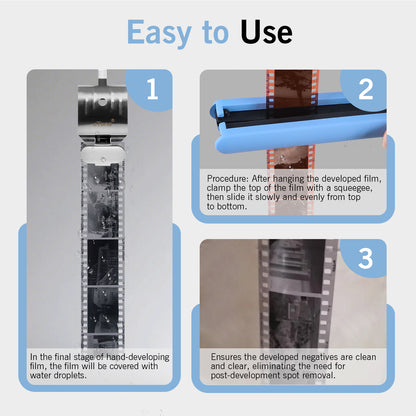 Easy to Use

1

In the final stage of hand-developing film, the film will be covered with water droplets.

2

Procedure: After hanging the developed film, clamp the top of the film with a squeegee, then slide it slowly and evenly from top to bottom.

3

Ensures the developed negatives are clean and clear, eliminating the need for post-development spot removal.