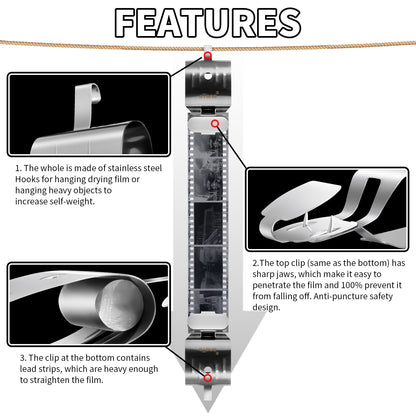 FEATURES

1. The whole is made of stainless steel Hooks for hanging drying film or hanging heavy objects to increase self-weight.

2.The top clip (same as the bottom) has sharp jaws, which make it easy to penetrate the film and 100% prevent it from falling off. Anti-puncture safety design.

3. The clip at the bottom contains lead strips, which are heavy enough to straighten the film.