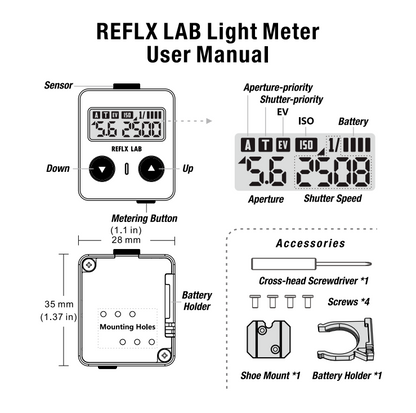 REFLX LAB Light Meter
User Manual

Sensor
A T EV ISO 1/
5.6 2500
REFLX LAB
Down
Up
Metering Button

Aperture-priority
Shutter-priority
EV
ISO
Battery
A T EV ISO 1/
5.6 2508
Aperture
Shutter Speed

(1.1 in)
28 mm
35 mm
(1.37 in)
Mounting Holes
Battery Holder

Accessories
Cross-head Screwdriver *1
Screws *4
Shoe Mount *1
Battery Holder *1