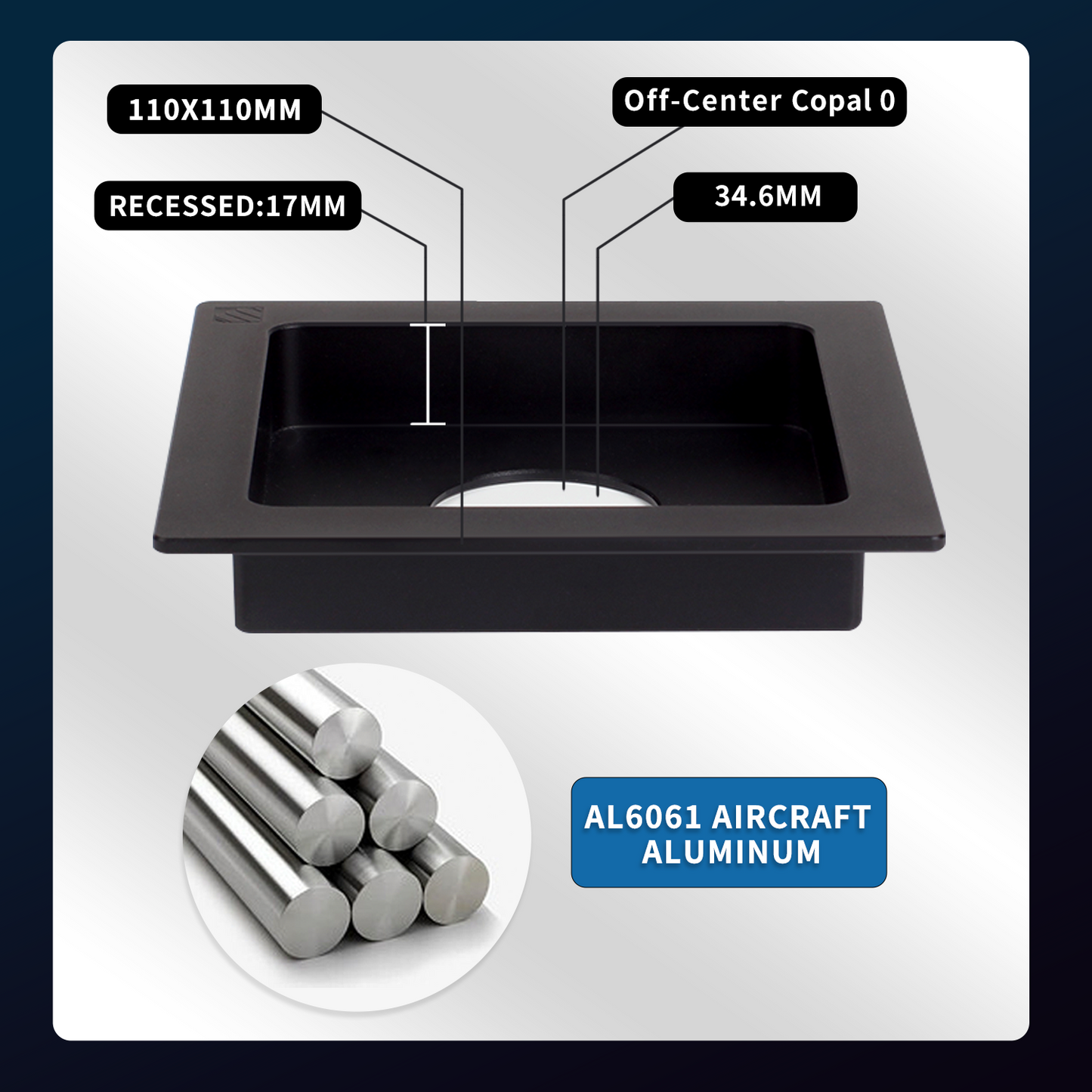 110X110MM

Off-Center Copal 0

RECESSED:17MM

34.6MM

AL6061 AIRCRAFT ALUMINUM